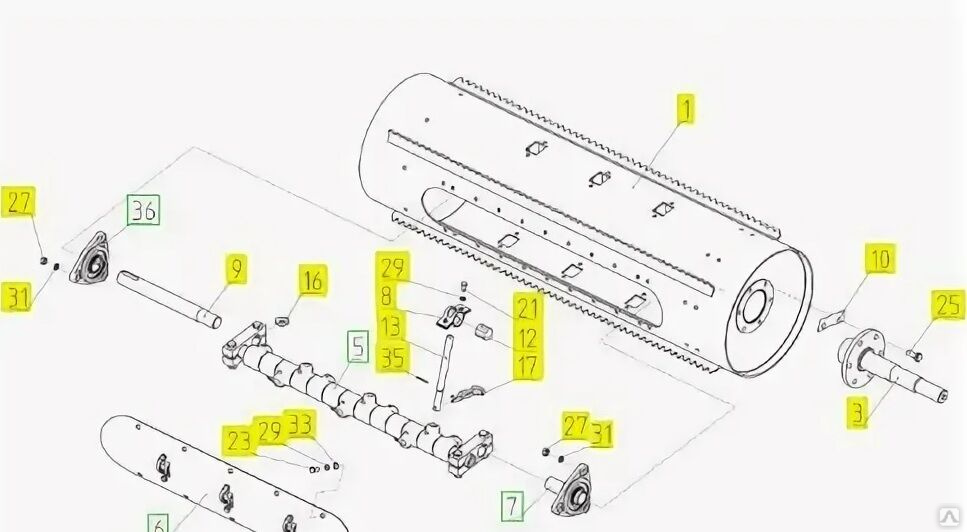 1
27
36
31
9
16
29
8
13
35
21
12
17
5
10
25
3
23
29
33
27
31
7
6